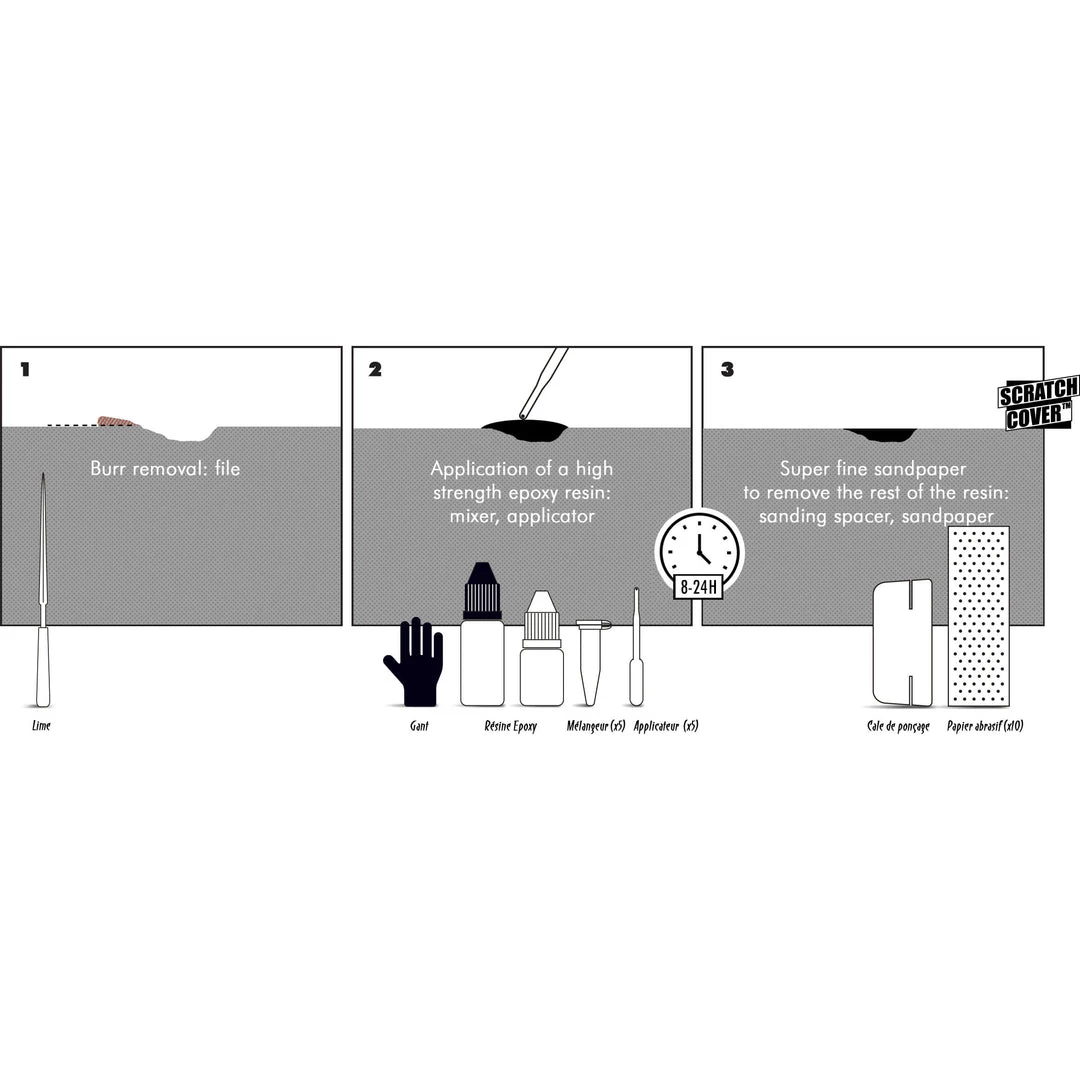 1

Burr removal: file

Lime

2

Application of a high strength epoxy resin: mixer, applicator

8-24H

Gant

Résine Epoxy

Mélangeur (x5)

Applicateur (x5)

3

SCRATCH COVER™

Super fine sandpaper to remove the rest of the resin: sanding spacer, sandpaper

Cale de ponçage

Papier abrasif (x10)